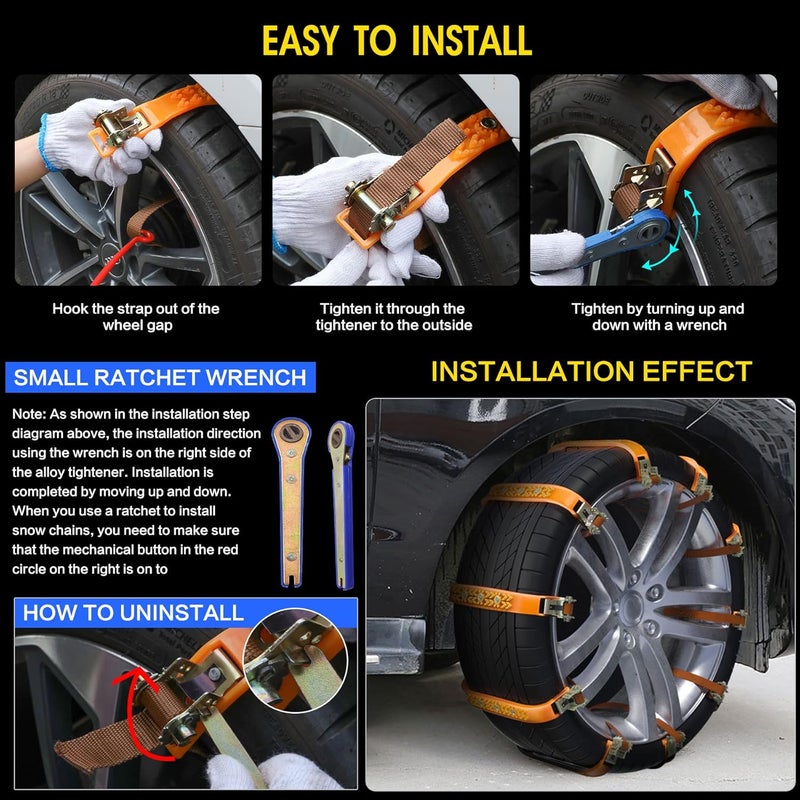 EASY TO INSTALL

Hook the strap out of the wheel gap

Tighten it through the tightener to the outside

Tighten by turning up and down with a wrench

SMALL RATCHET WRENCH

Note: As shown in the installation step diagram above, the installation direction using the wrench is on the right side of the alloy tightener. Installation is completed by moving up and down. When you use a ratchet to install snow chains, you need to make sure that the mechanical button in the red circle on the right is on to

INSTALLATION EFFECT

HOW TO UNINSTALL